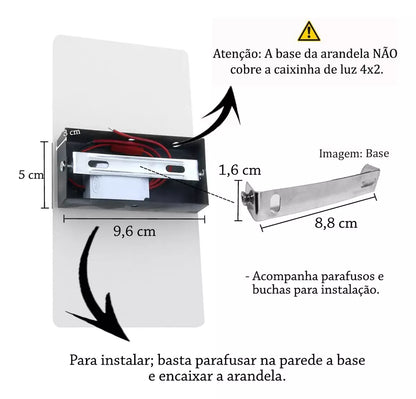 Atenção: A base da arandela NÃO cobre a caixinha de luz 4x2.

3 cm

5 cm

9,6 cm

Imagem: Base

1,6 cm

8,8 cm

- Acompanha parafusos e buchas para instalação.

Para instalar; basta parafusar na parede a base e encaixar a arandela.